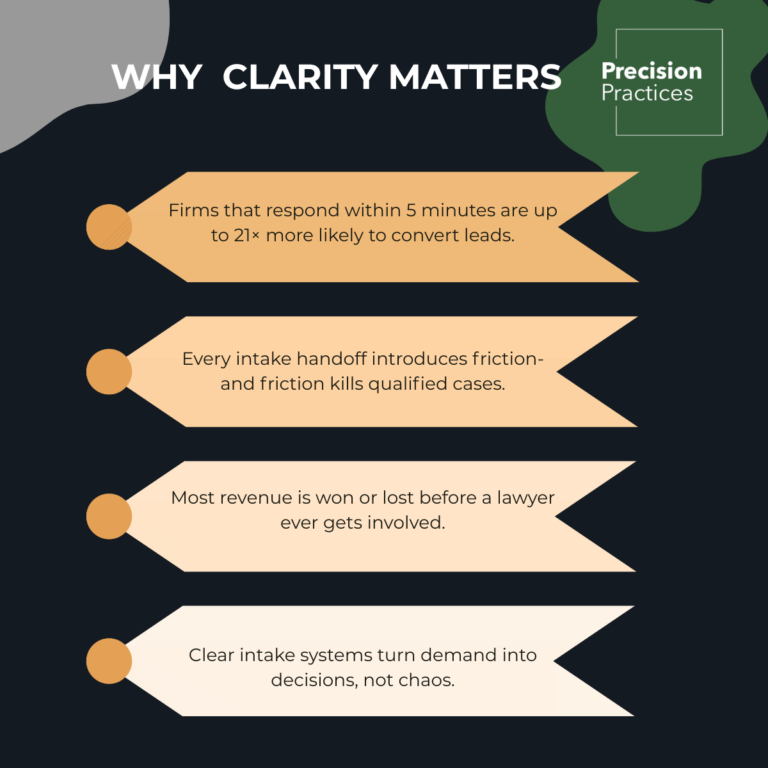 WHY CLARITY MATTERS

Precision
Practices

Firms that respond within 5 minutes are up to 21× more likely to convert leads.

Every intake handoff introduces friction- and friction kills qualified cases.

Most revenue is won or lost before a lawyer ever gets involved.

Clear intake systems turn demand into decisions, not chaos.